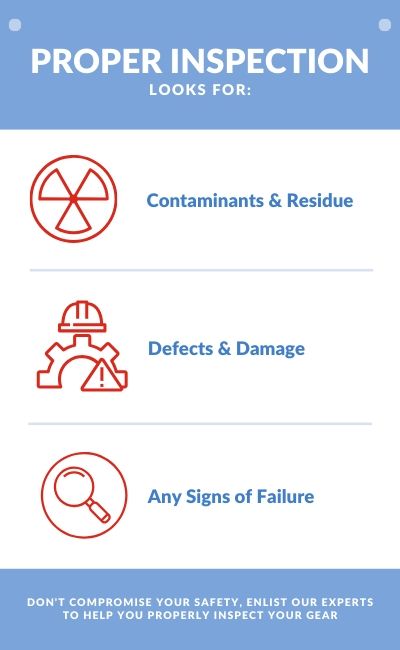 PROPER INSPECTION
LOOKS FOR:

Contaminants & Residue

Defects & Damage

Any Signs of Failure

DON'T COMPROMISE YOUR SAFETY, ENLIST OUR EXPERTS TO HELP YOU PROPERLY INSPECT YOUR GEAR